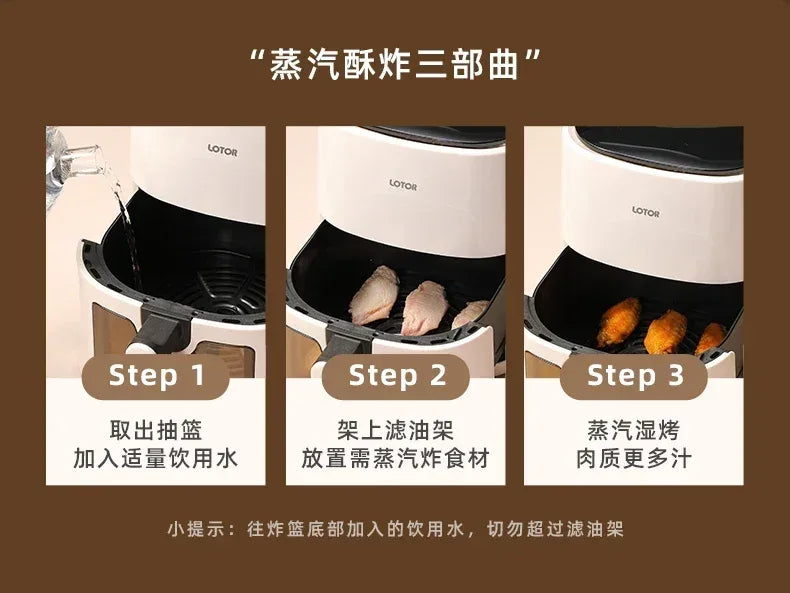 “蒸汽酥炸三部曲”

LOTOR

Step 1

取出抽篮
加入适量饮用水

LOTOR

Step 2

架上滤油架
放置需蒸汽炸食材

LOTOR

Step 3

蒸汽湿烤
肉质更多汁

小提示：往炸篮底部加入的饮用水，切勿超过滤油架