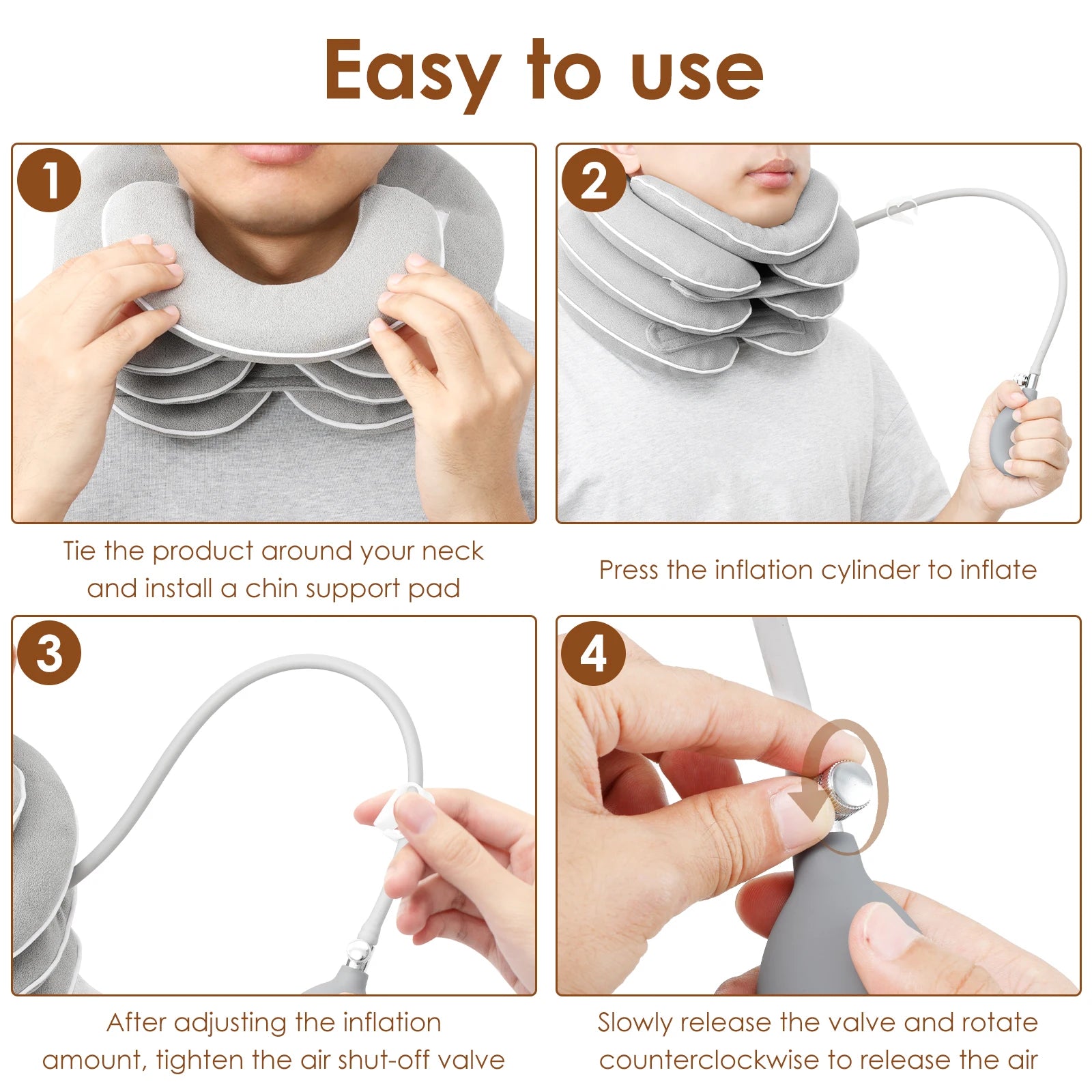 Easy to use

1

Tie the product around your neck and install a chin support pad

2

Press the inflation cylinder to inflate

3

After adjusting the inflation amount, tighten the air shut-off valve

4

Slowly release the valve and rotate counterclockwise to release the air