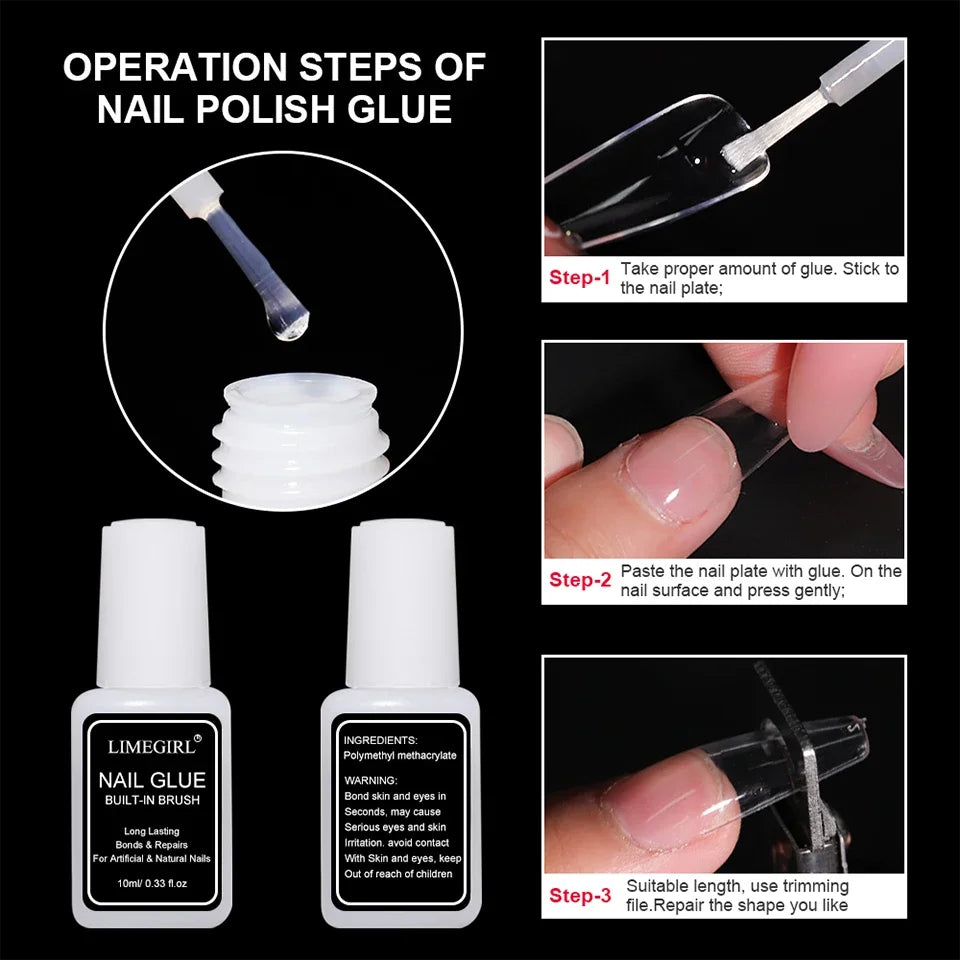 OPERATION STEPS OF NAIL POLISH GLUE

LIMEGIRL®
NAIL GLUE
BUILT-IN BRUSH
Long Lasting
Bonds & Repairs
For Artificial & Natural Nails
10ml/ 0.33 fl.oz

INGREDIENTS:
Polymethyl methacrylate
WARNING:
Bond skin and eyes in Seconds, may cause Serious eyes and skin Irritation. avoid contact With Skin and eyes, keep Out of reach of children

Step-1 Take proper amount of glue. Stick to the nail plate;

Step-2 Paste the nail plate with glue. On the nail surface and press gently;

Step-3 Suitable length, use trimming file.Repair the shape you like