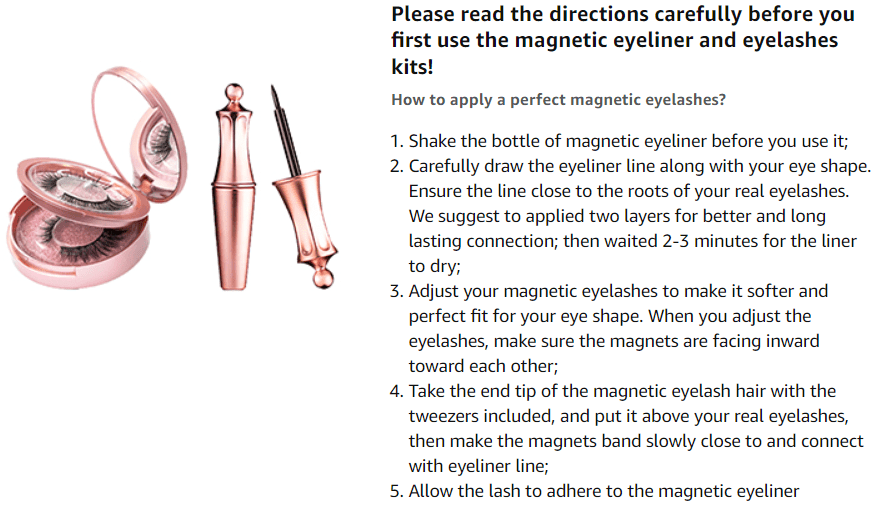 Please read the directions carefully before you first use the magnetic eyeliner and eyelashes kits!

How to apply a perfect magnetic eyelashes?

1. Shake the bottle of magnetic eyeliner before you use it;
2. Carefully draw the eyeliner line along with your eye shape. Ensure the line close to the roots of your real eyelashes. We suggest to applied two layers for better and long lasting connection; then waited 2-3 minutes for the liner to dry;
3. Adjust your magnetic eyelashes to make it softer and perfect fit for your eye shape. When you adjust the eyelashes, make sure the magnets are facing inward toward each other;
4. Take the end tip of the magnetic eyelash hair with the tweezers included, and put it above your real eyelashes, then make the magnets band slowly close to and connect with eyeliner line;
5. Allow the lash to adhere to the magnetic eyeliner